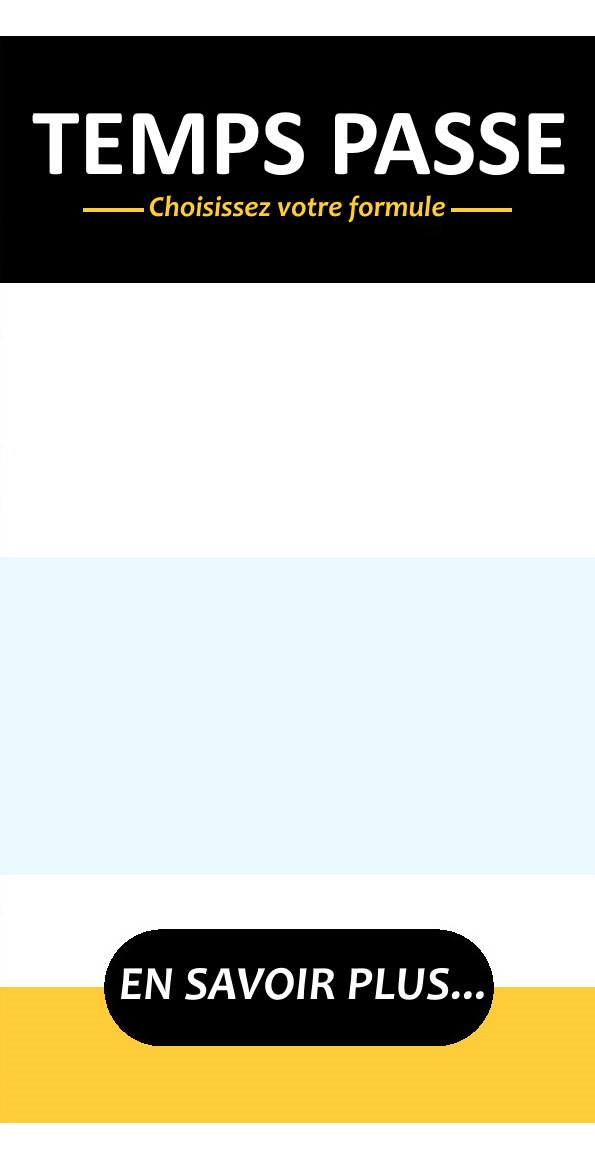 TEMPS PASSE

Choisissez votre formule

EN SAVOIR PLUS...